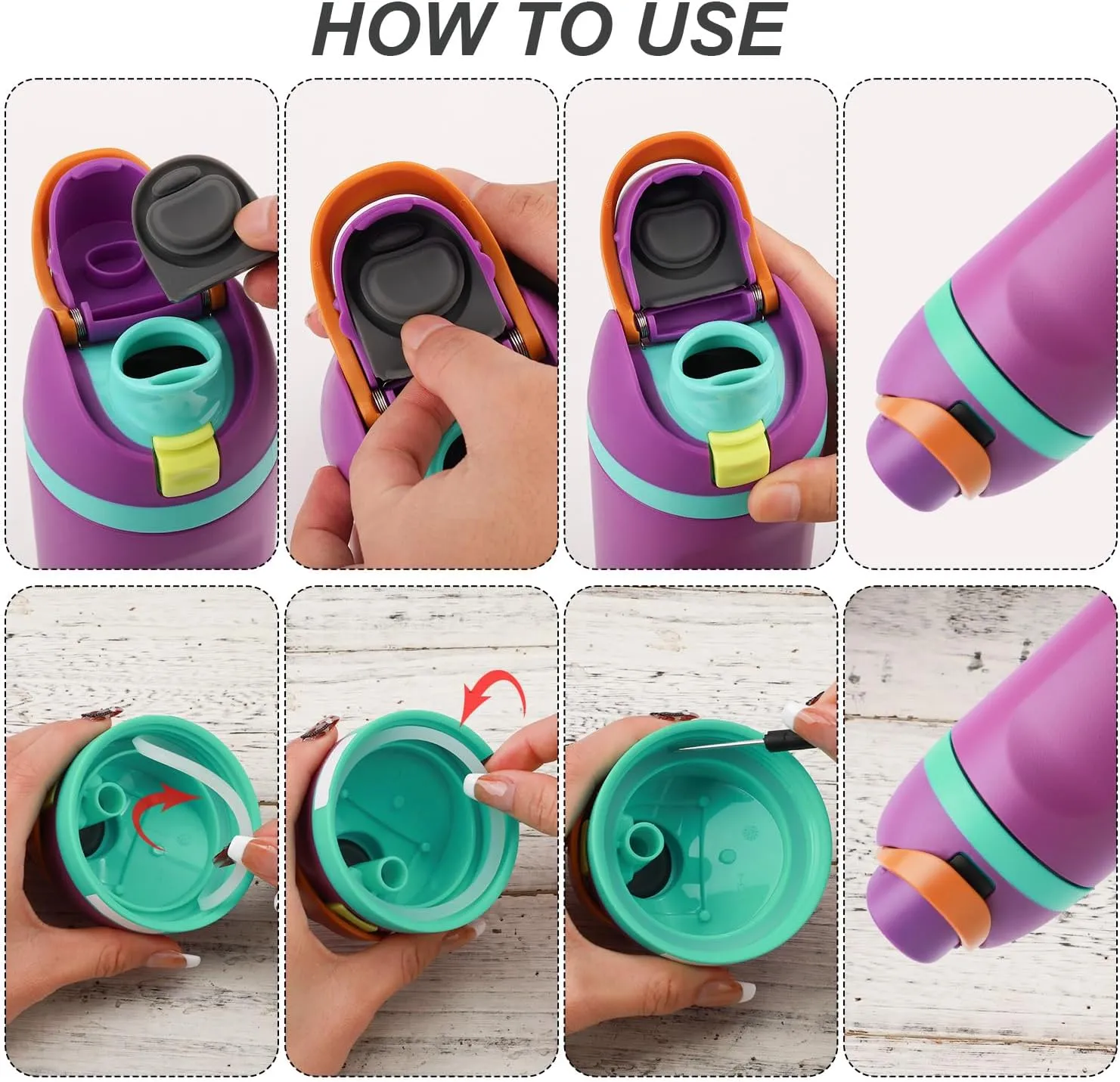 HOW TO USE